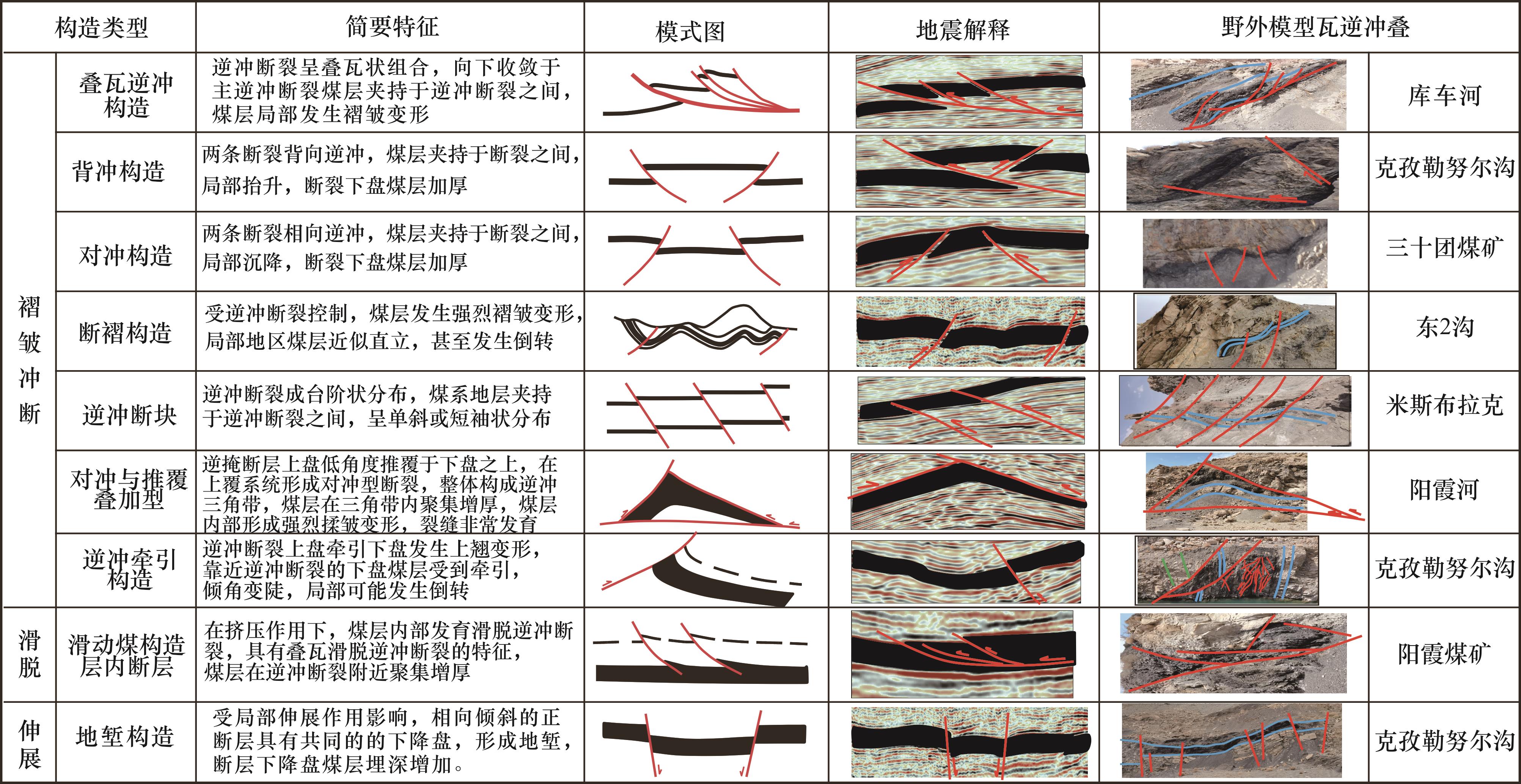 | 构造类型 | | 简要特征 | 模式图 | 地震解释 | 野外模型瓦逆冲叠 | |
|---|---|---|---|---|---|---|
| 褶皱冲断 | 叠瓦逆冲构造 | 逆冲断裂呈叠瓦状组合，向下收敛于主逆冲断裂煤层夹持于逆冲断裂之间，煤层局部发生褶皱变形 | | | | 库车河 |
| | 背冲构造 | 两条断裂背向逆冲，煤层夹持于断裂之间，局部抬升，断裂下盘煤层加厚 | | | | 克孜勒努尔沟 |
| | 对冲构造 | 两条断裂相向逆冲，煤层夹持于断裂之间，局部沉降，断裂下盘煤层加厚 | | | | 三十团煤矿 |
| | 断褶构造 | 受逆冲断裂控制，煤层发生强烈褶皱变形，局部地区煤层近似直立，甚至发生倒转 | | | | 东2沟 |
| | 逆冲断块 | 逆冲断裂成台阶状分布，煤系地层夹持于逆冲断裂之间，呈单斜或短袖状分布 | | | | 米斯布拉克 |
| | 对冲与推覆叠加型 | 逆掩断层上盘低角度推覆于下盘之上，在上覆系统形成对冲型断裂，整体构成逆冲三角带，煤层在三角带内聚集增厚，煤层内部形成强烈揉皱变形，裂缝非常发育 | | | | 阳霞河 |
| | 逆冲牵引构造 | 逆冲断裂上盘牵引下盘发生上翘变形，靠近逆冲断裂的下盘煤层受到牵引，倾角变陡，局部可能发生倒转 | | | | 克孜勒努尔沟 |
| 滑脱 | 滑动煤构造层内断层 | 在挤压作用下，煤层内部发育滑脱逆冲断裂，具有叠瓦滑脱逆冲断裂的特征，煤层在逆冲断裂附近聚集增厚 | | | | 阳霞煤矿 |
| 伸展 | 地堑构造 | 受局部伸展作用影响，相向倾斜的正断层具有共同的的下降盘，形成地堑，断层下降盘煤层埋深增加。 | | | | 克孜勒努尔沟 |