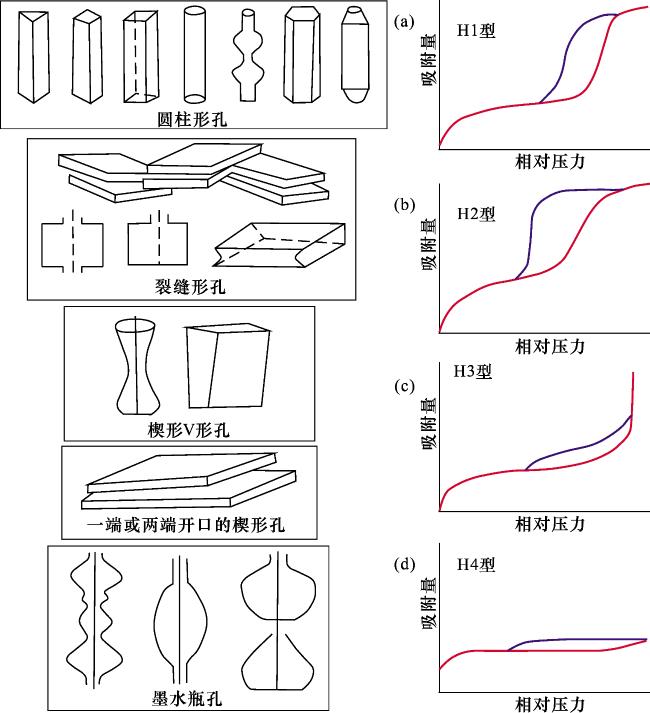 圆柱形孔

裂缝形孔

楔形V形孔

一端或两端开口的楔形孔

墨水瓶孔

(a)
H1型
吸附量
相对压力

(b)
H2型
吸附量
相对压力

(c)
H3型
吸附量
相对压力

(d)
H4型
吸附量
相对压力