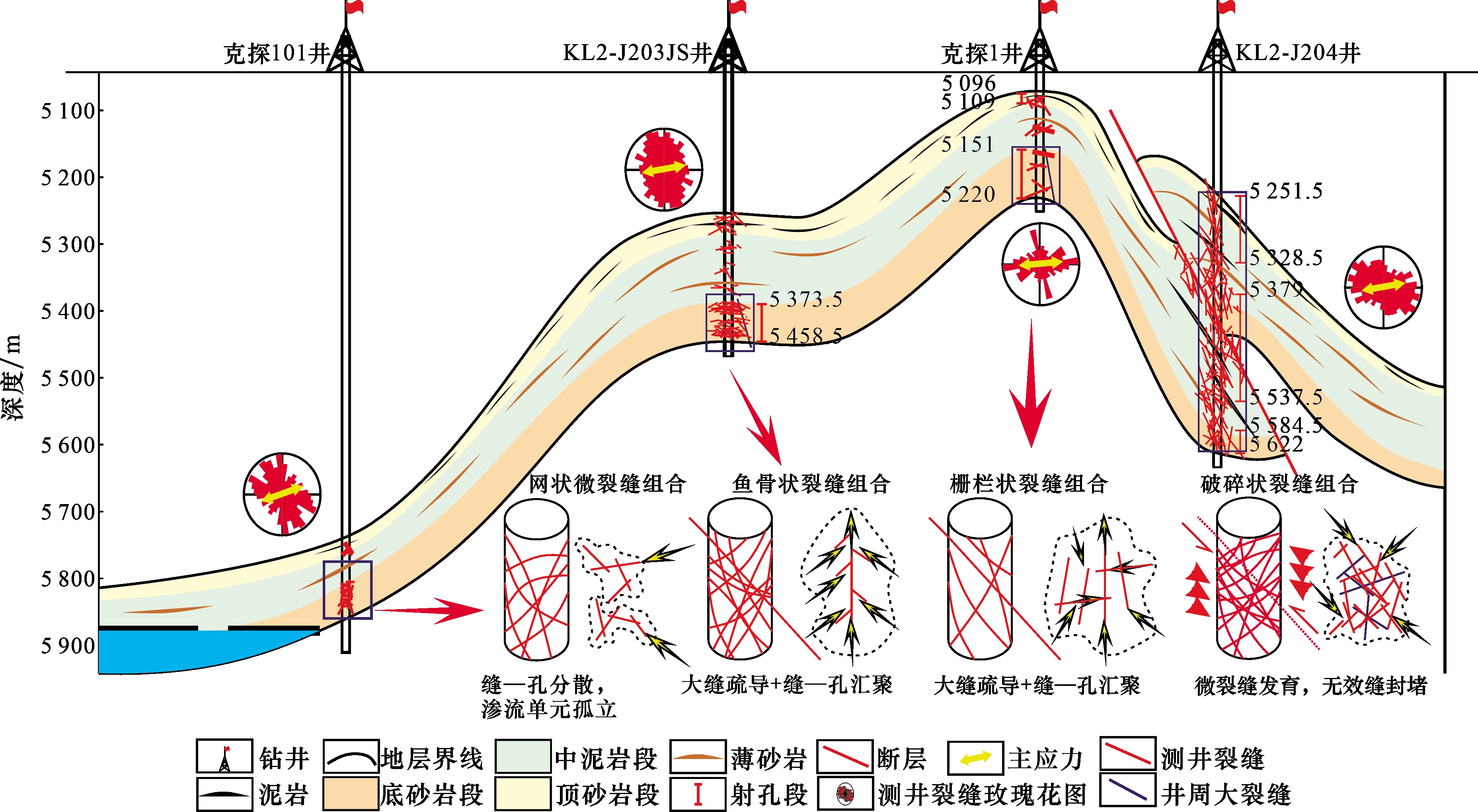 克探101井
KL2-J203JS井
克探1井
KL2-J204井

深度/m
5 100
5 200
5 300
5 400
5 500
5 600
5 700
5 800
5 900

5 096
5 109
5 151
5 220
5 373.5
5 458.5
5 251.5
5 328.5
5 379
5 537.5
5 584.5
5 622

网状微裂缝组合
鱼骨状裂缝组合
栅栏状裂缝组合
破碎状裂缝组合

缝—孔分散，渗流单元孤立
大缝疏导+缝—孔汇聚
大缝疏导+缝—孔汇聚
微裂缝发育，无效缝封堵

钻井
地层界线
中泥岩段
薄砂岩
断层
主应力
测井裂缝
泥岩
底砂岩段
顶砂岩段
射孔段
测井裂缝玫瑰花图
井周大裂缝