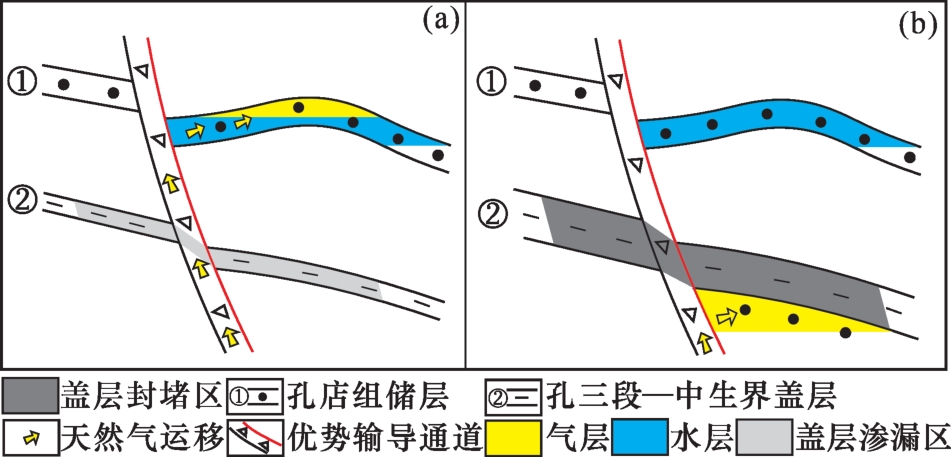 (a)

①

②

(b)

①

②

盖层封堵区 ① 孔店组储层 ② 孔三段—中生界盖层

天然气运移 优势输导通道 气层 水层 盖层渗漏区