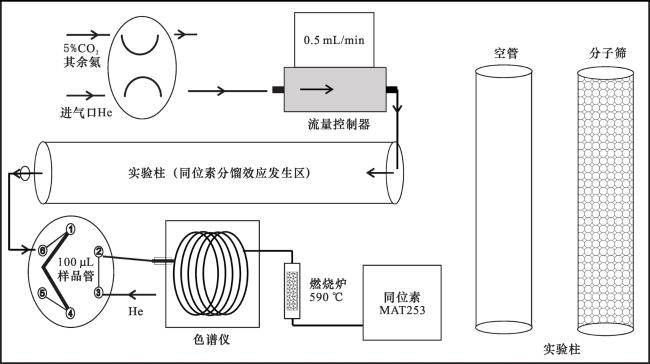 5%$CO_2$
其余氦

进气口He

0.5 mL/min

流量控制器

实验柱（同位素分馏效应发生区）

1
2
3
4
5
6
100 µL
样品管

He

色谱仪

燃烧炉
590 ℃

同位素
MAT253

空管

分子筛

实验柱